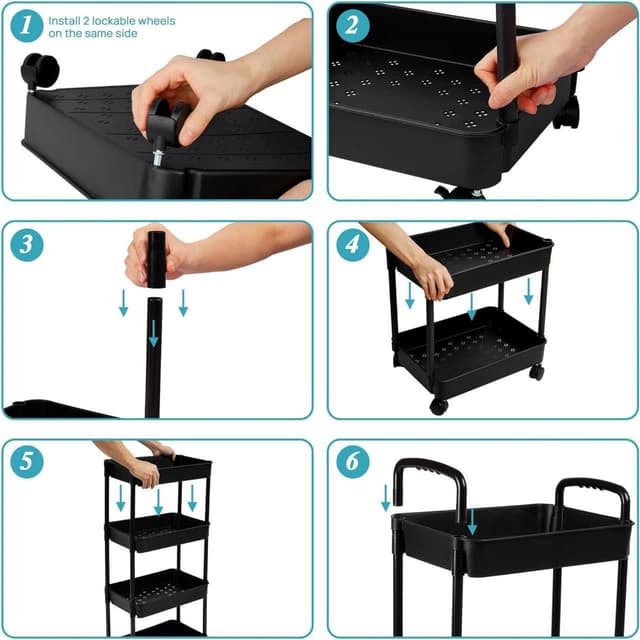 1 Install 2 lockable wheels on the same side

2

3

4

5

6